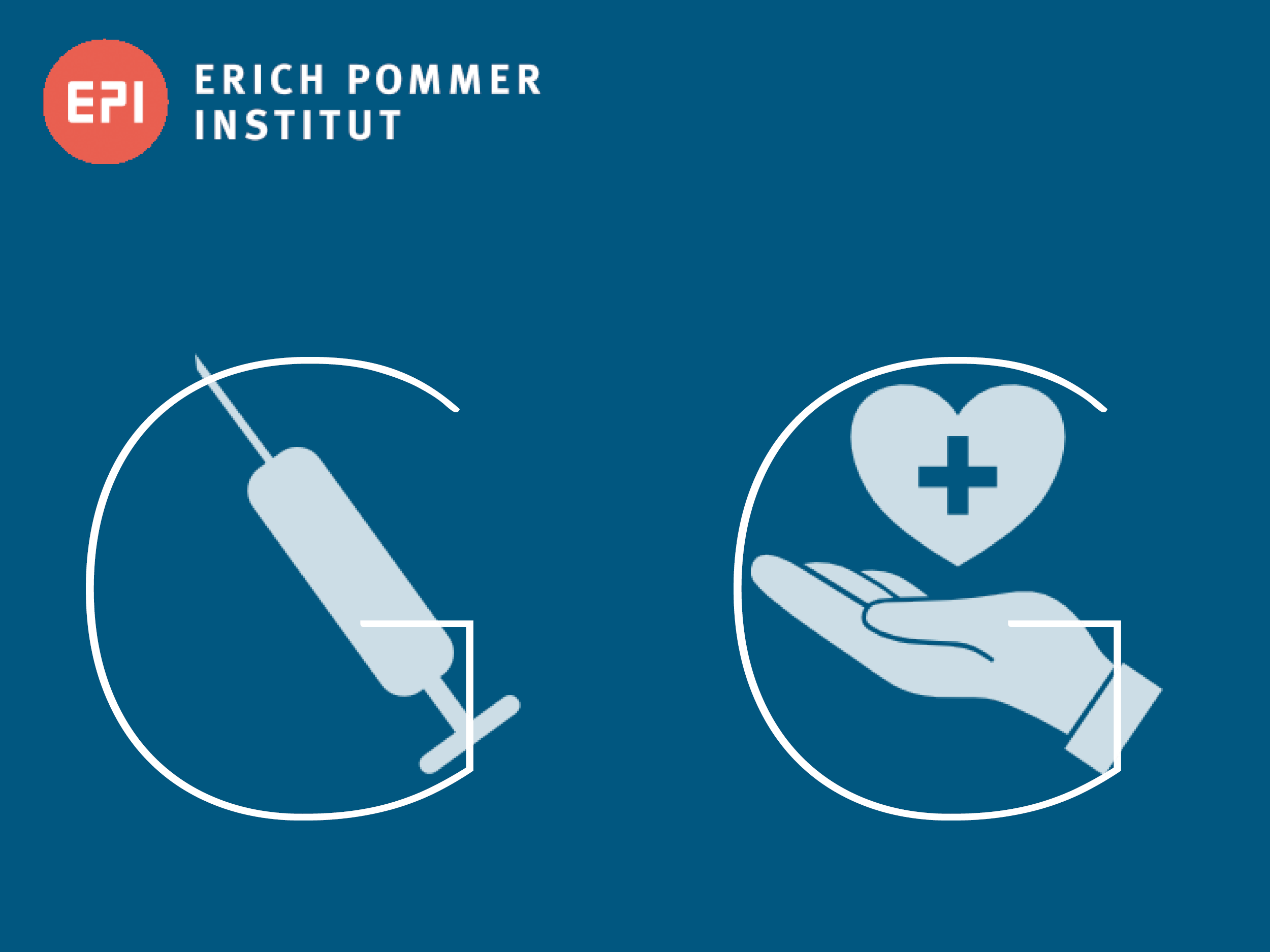 EPI

ERICH POMMER
INSTITUT

G G