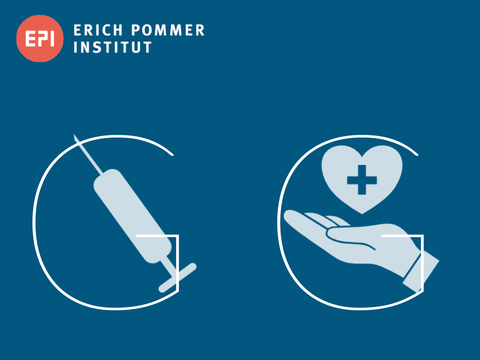 EPI ERICH POMMER INSTITUT

G G